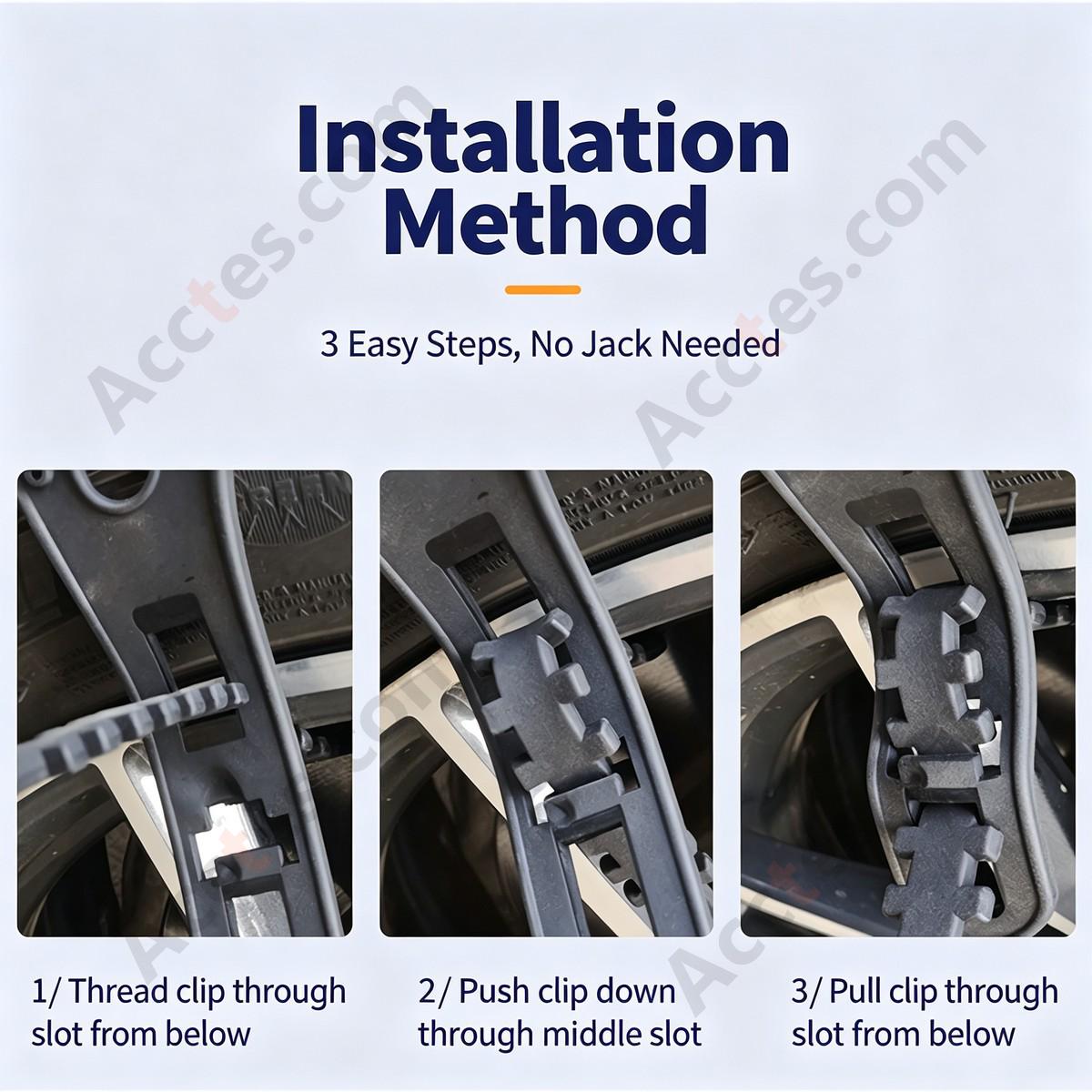 Installation Method

3 Easy Steps, No Jack Needed

1/ Thread clip through slot from below

2/ Push clip down through middle slot

3/ Pull clip through slot from below

Acctes.com